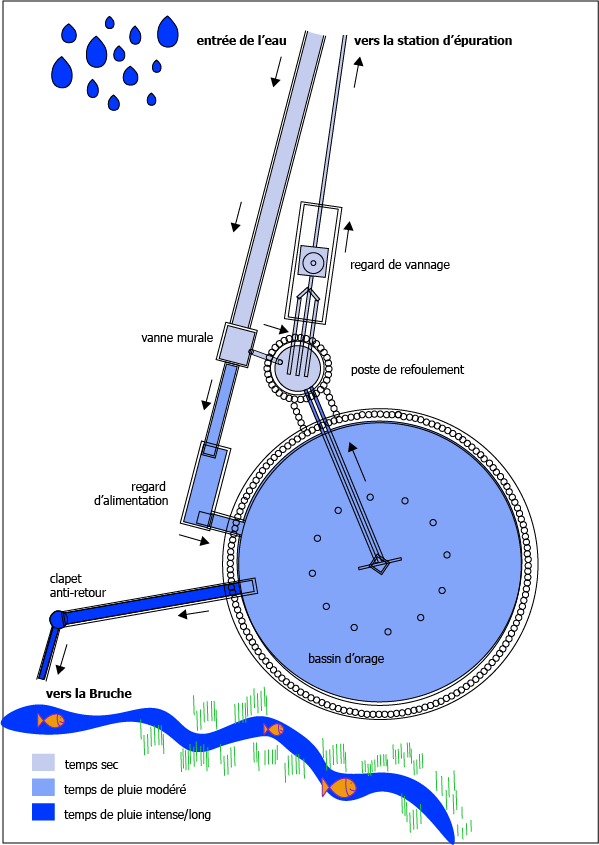 entrée de l'eau

vers la station d'épuration

regard de vannage

vanne murale

poste de refoulement

regard d'alimentation

clapet anti-retour

bassin d'orage

vers la Bruche

temps sec

temps de pluie modéré

temps de pluie intense/long